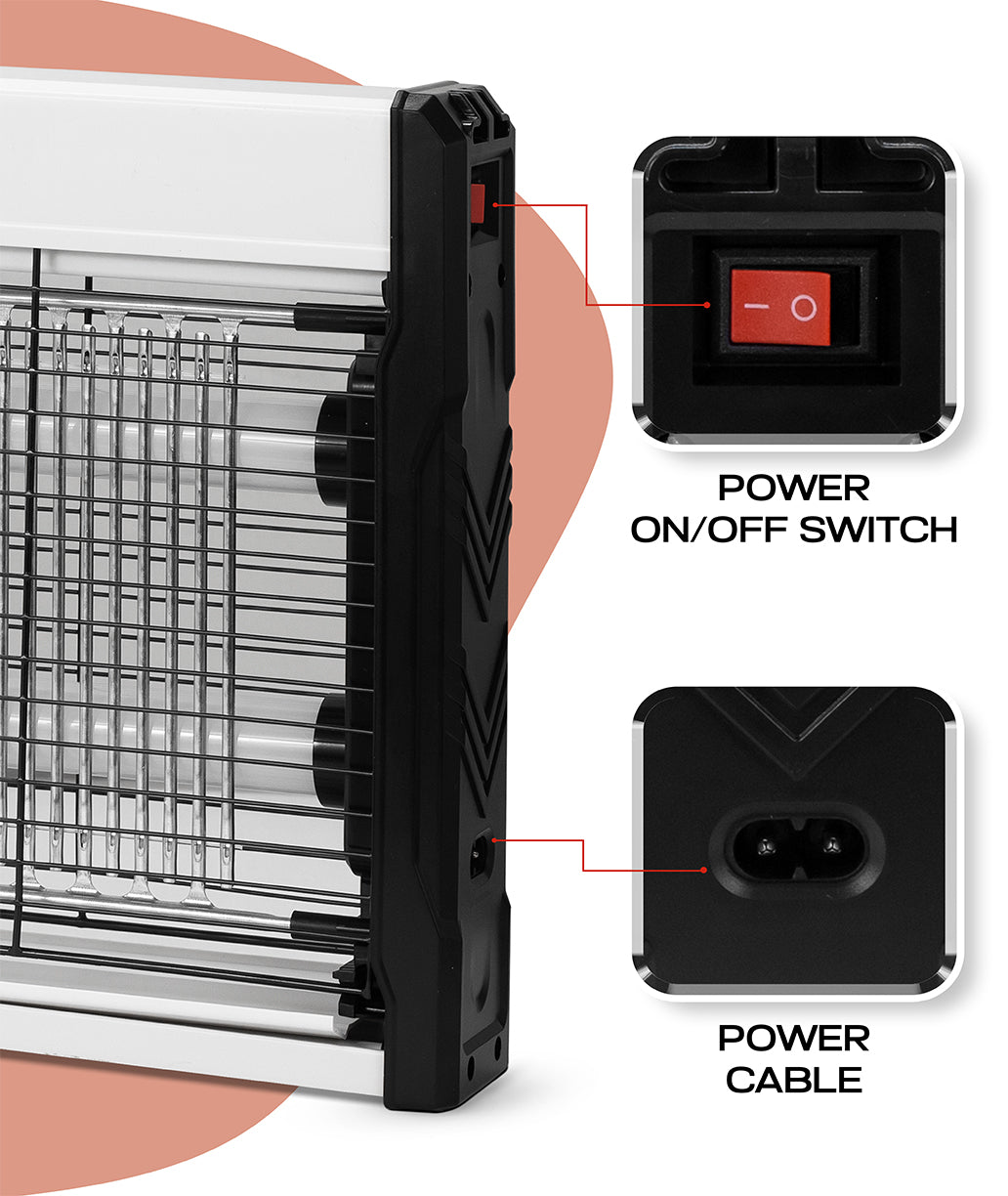 POWER
ON/OFF SWITCH

POWER
CABLE