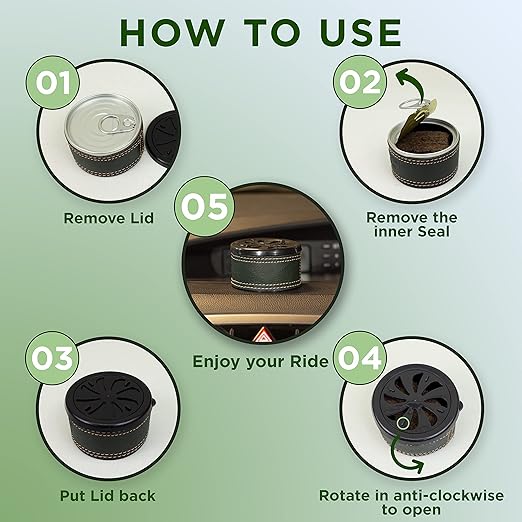 HOW TO USE

01

Remove Lid

02

Remove the inner Seal

05

Enjoy your Ride

03

Put Lid back

04

Rotate in anti-clockwise to open